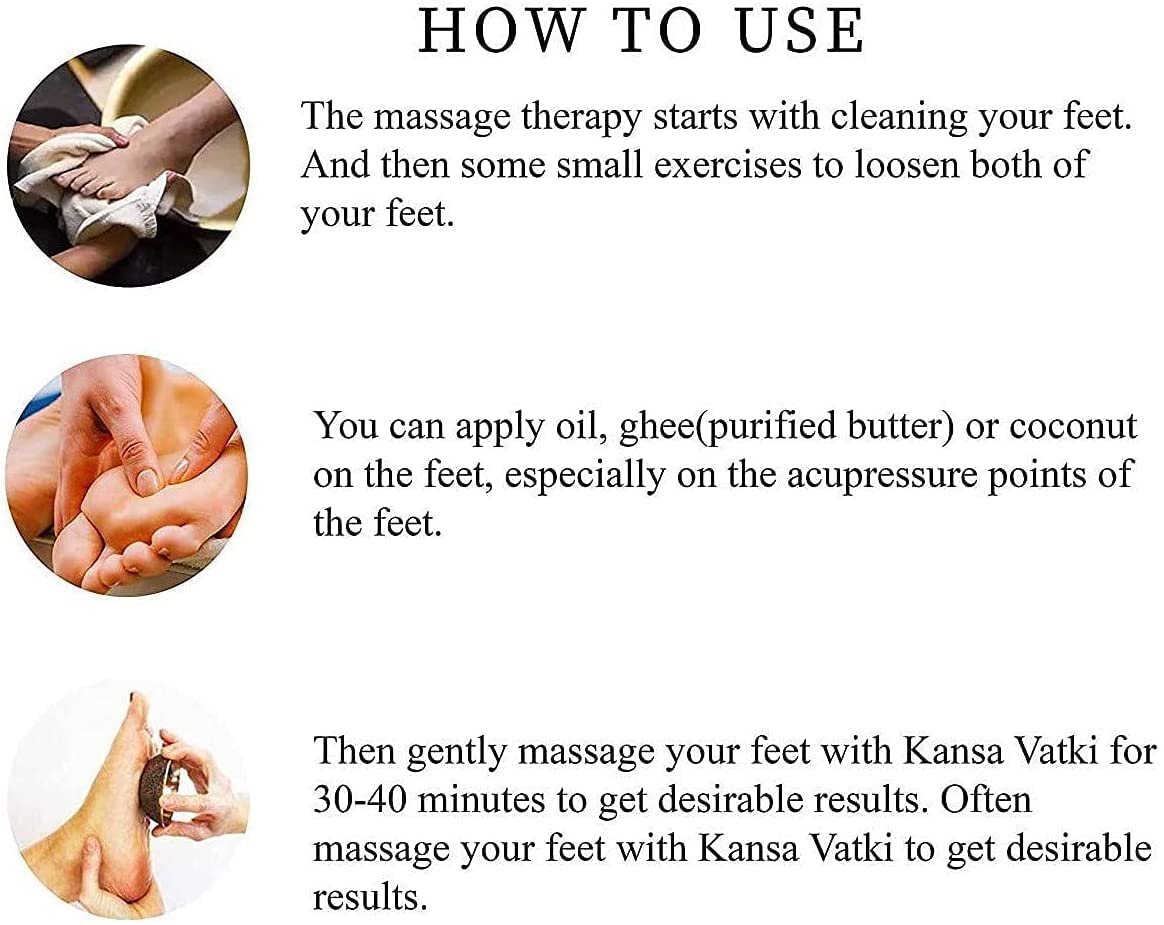 HOW TO USE

The massage therapy starts with cleaning your feet. And then some small exercises to loosen both of your feet.

You can apply oil, ghee(purified butter) or coconut on the feet, especially on the acupressure points of the feet.

Then gently massage your feet with Kansa Vatki for 30-40 minutes to get desirable results. Often massage your feet with Kansa Vatki to get desirable results.